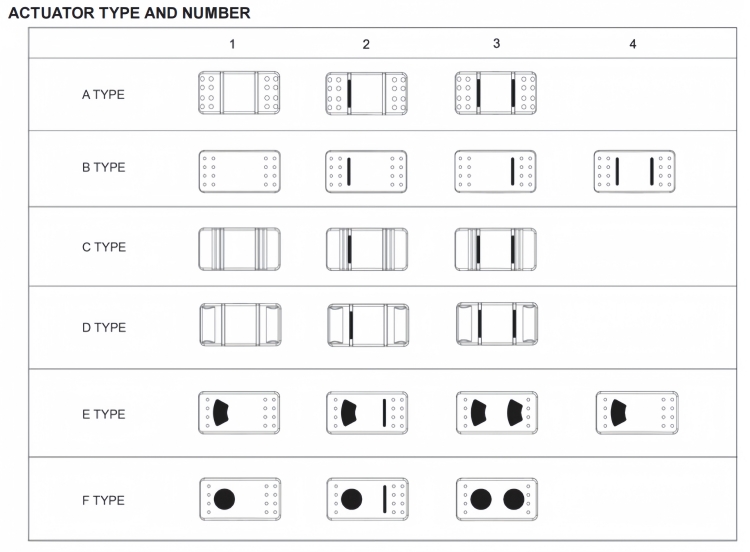 ACTUATOR TYPE AND NUMBER

| | 1 | 2 | 3 | 4 |
|---|---|---|---|---|
| A TYPE | | | | |
| B TYPE | | | | |
| C TYPE | | | | |
| D TYPE | | | | |
| E TYPE | | | | |
| F TYPE | | | | |